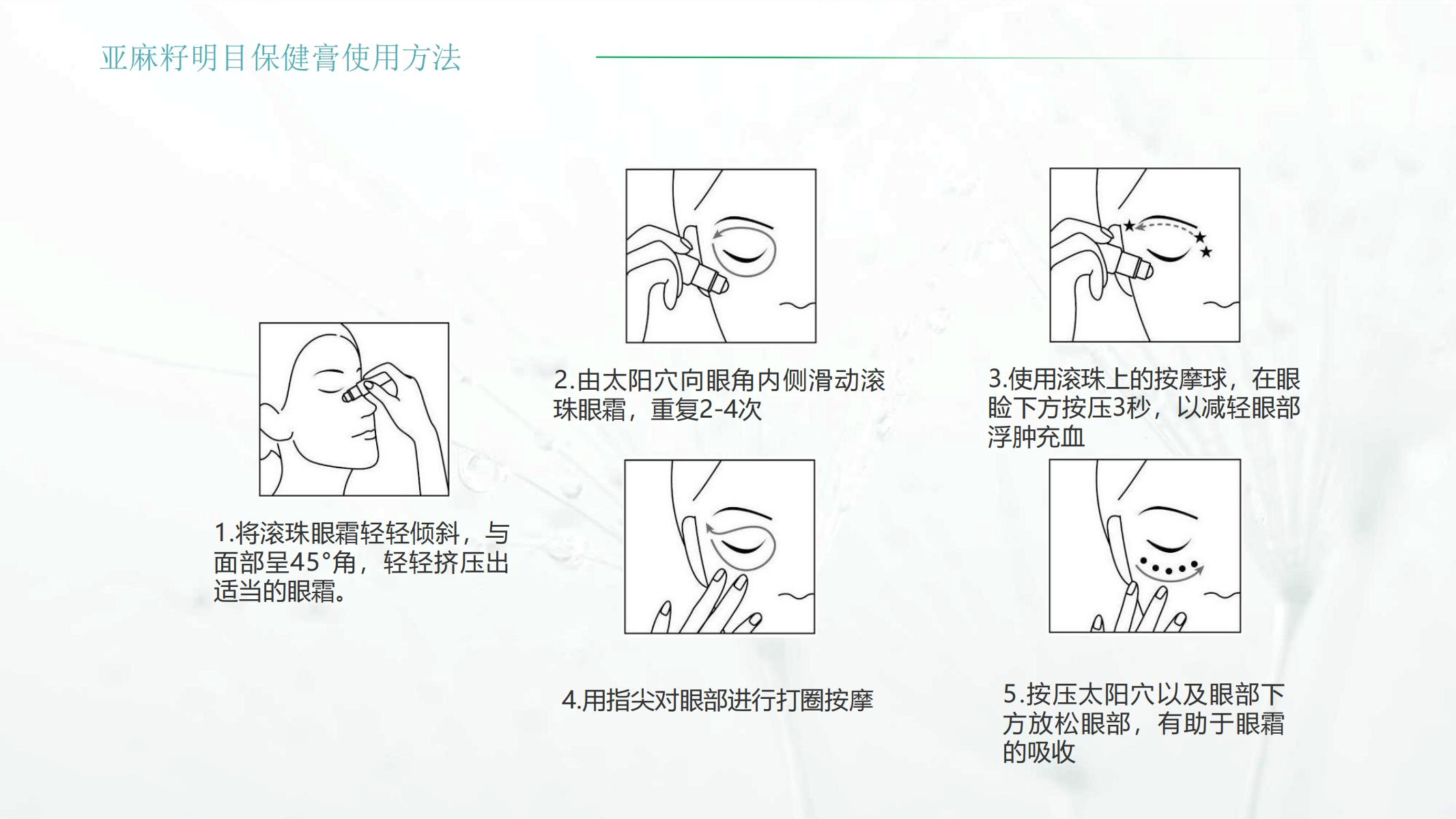 亚麻籽明目保健膏使用方法

1.将滚珠眼霜轻轻倾斜，与面部呈45°角，轻轻挤压出适当的眼霜。

2.由太阳穴向眼角内侧滑动滚珠眼霜，重复2-4次

3.使用滚珠上的按摩球，在眼睑下方按压3秒，以减轻眼部浮肿充血

4.用指尖对眼部进行打圈按摩

5.按压太阳穴以及眼部下方放松眼部，有助于眼霜的吸收